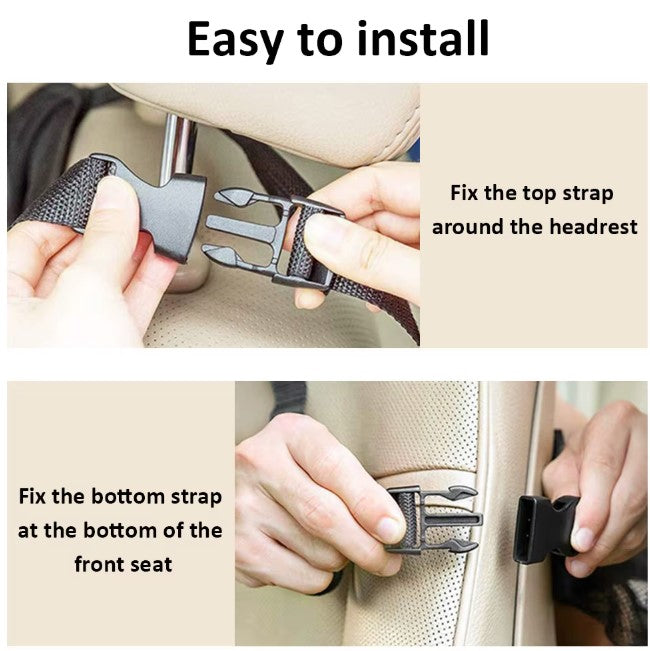 Easy to install

Fix the top strap around the headrest

Fix the bottom strap at the bottom of the front seat